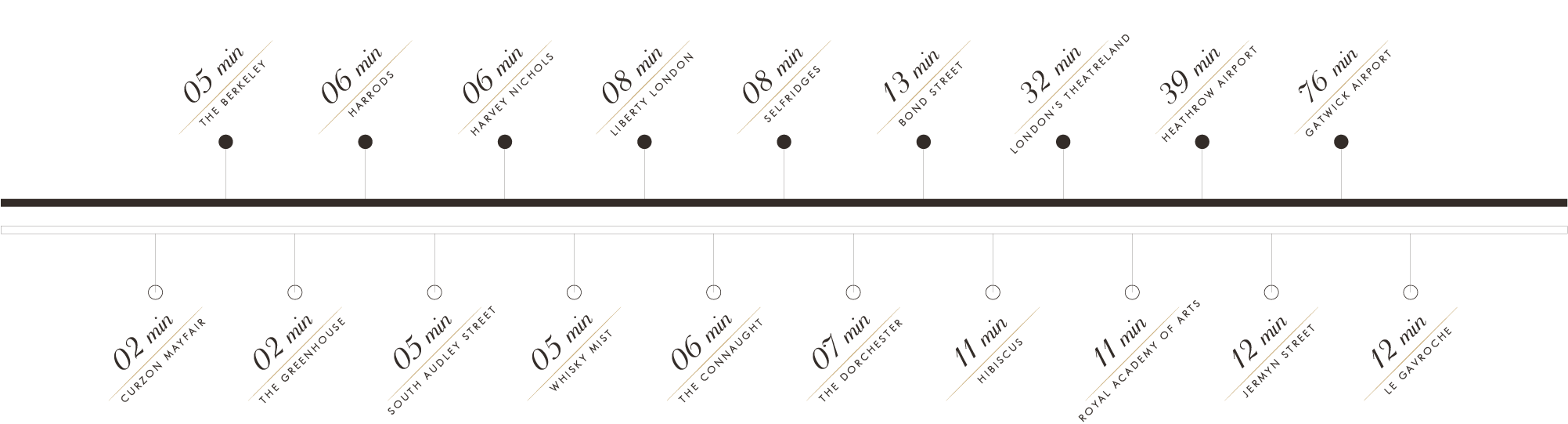 05 min
THE BERKELEY

06 min
HARRODS

06 min
HARVEY NICHOLS

08 min
LIBERTY LONDON

08 min
SELFRIDGES

13 min
BOND STREET

32 min
LONDON'S THEATRELAND

39 min
HEATHROW AIRPORT

76 min
GATWICK AIRPORT

02 min
CURZON MAYFAIR

02 min
THE GREENHOUSE

05 min
SOUTH AUDLEY STREET

05 min
WHISKY MIST

06 min
THE CONNAUGHT

07 min
THE DORCHESTER

11 min
HIBISCUS

11 min
ROYAL ACADEMY OF ARTS

12 min
JERMYN STREET

12 min
LE GAVROCHE